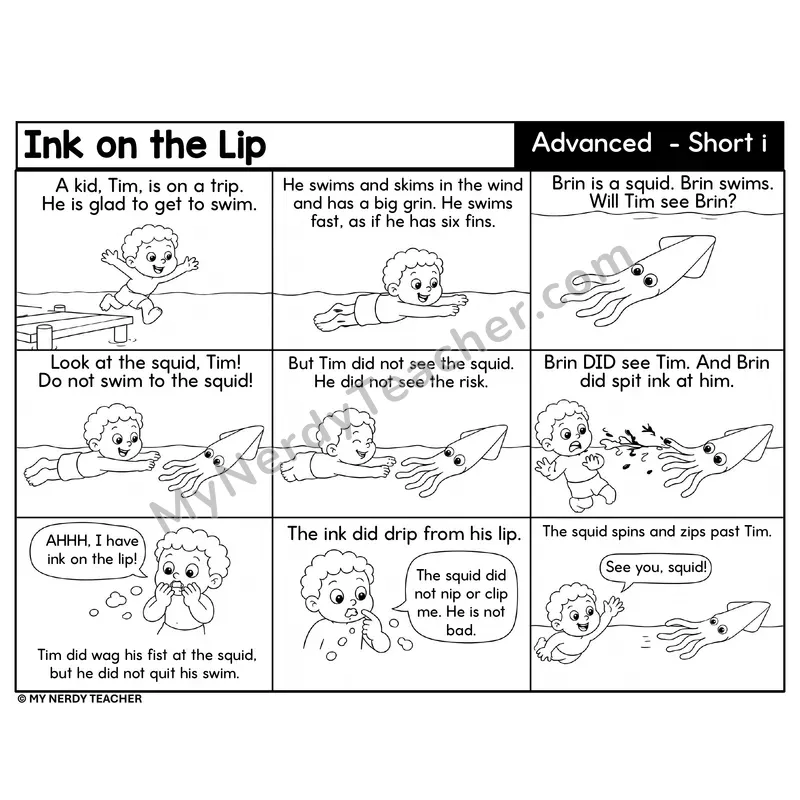 Ink on the Lip

Advanced - Short i

A kid, Tim, is on a trip. He is glad to get to swim.

He swims and skims in the wind and has a big grin. He swims fast, as if he has six fins.

Brin is a squid. Brin swims. Will Tim see Brin?

Look at the squid, Tim! Do not swim to the squid!

But Tim did not see the squid. He did not see the risk.

Brin DID see Tim. And Brin did spit ink at him.

AHHH, I have ink on the lip!

Tim did wag his fist at the squid, but he did not quit his swim.

The ink did drip from his lip.

The squid did not nip or clip me. He is not bad.

The squid spins and zips past Tim.

See you, squid!

MyNerdyTeacher.com

© MY NERDY TEACHER